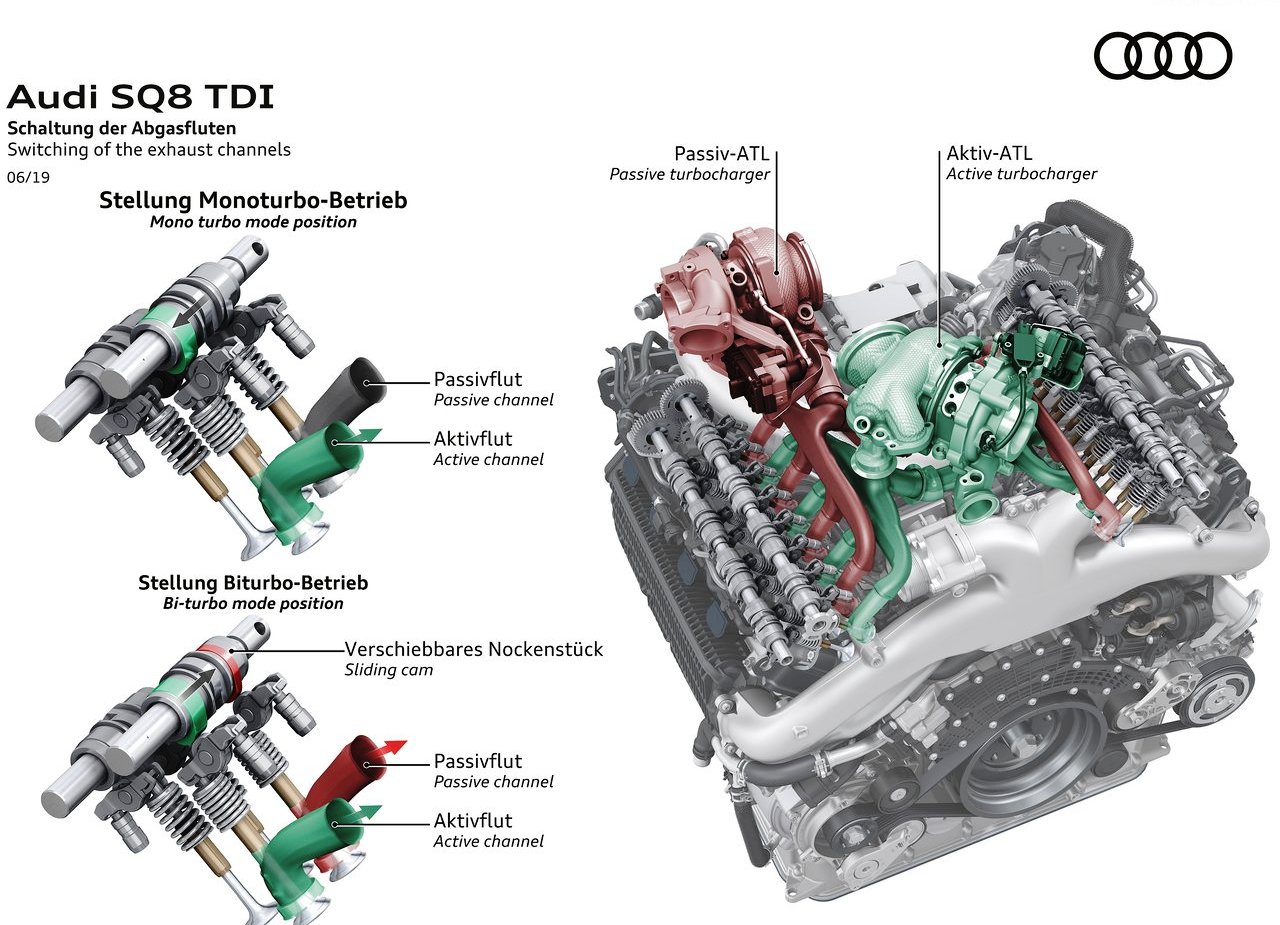 Audi SQ8 TDI
Schaltung der Abgasfluten
Switching of the exhaust channels
06/19

Stellung Monoturbo-Betrieb
Mono turbo mode position

Passivflut
Passive channel

Aktivflut
Active channel

Stellung Biturbo-Betrieb
Bi-turbo mode position

Verschiebbares Nockenstück
Sliding cam

Passivflut
Passive channel

Aktivflut
Active channel

Passiv-ATL
Passive turbocharger

Aktiv-ATL
Active turbocharger